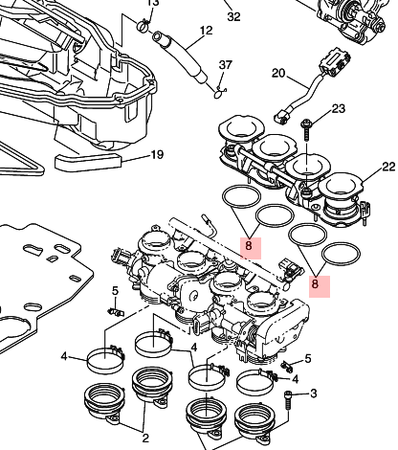 13
32
12
37
20
23
19
22
8
8
5
4
4
5
4
3
2