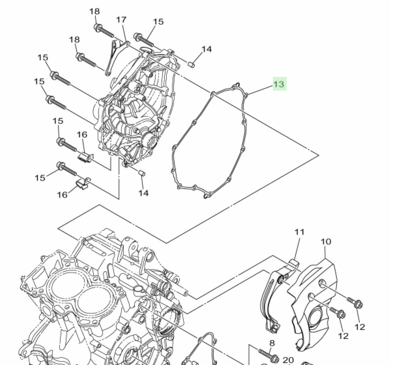 18
17
15
18
14
15
13
15
15
16
15
16
14
11
10
12
12
8
20